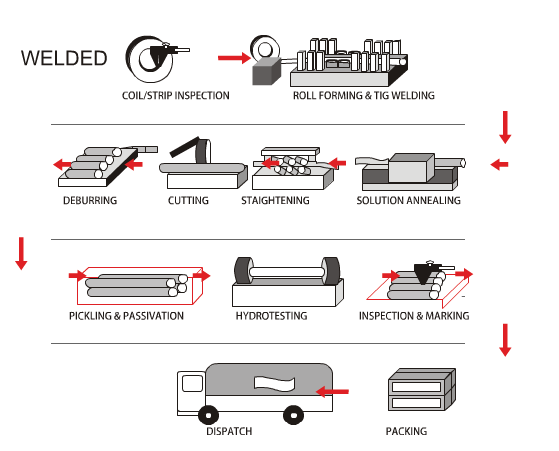 WELDED

COIL/STRIP INSPECTION

ROLL FORMING & TIG WELDING

DEBURRING

CUTTING

STAIGHTENING

SOLUTION ANNEALING

PICKLING & PASSIVATION

HYDROTESTING

INSPECTION & MARKING

DISPATCH

PACKING